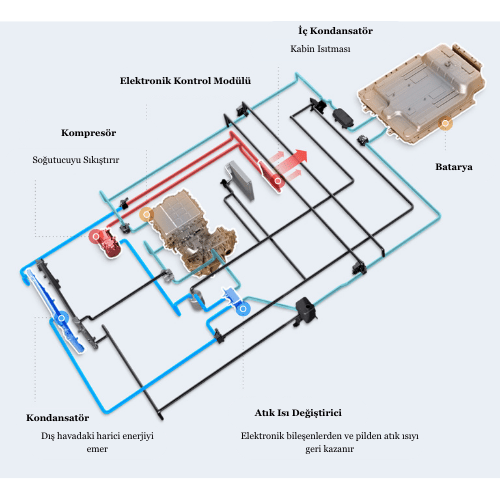 İç Kondansatör

Kabin Isıtması

Elektronik Kontrol Modülü

Kompresör

Soğutucuyu Sıkıştırır

Batarya

Kondansatör

Dış havadaki harici enerjiyi emer

Atık Isı Değiştirici

Elektronik bileşenlerden ve pilden atık ısıyı geri kazanır